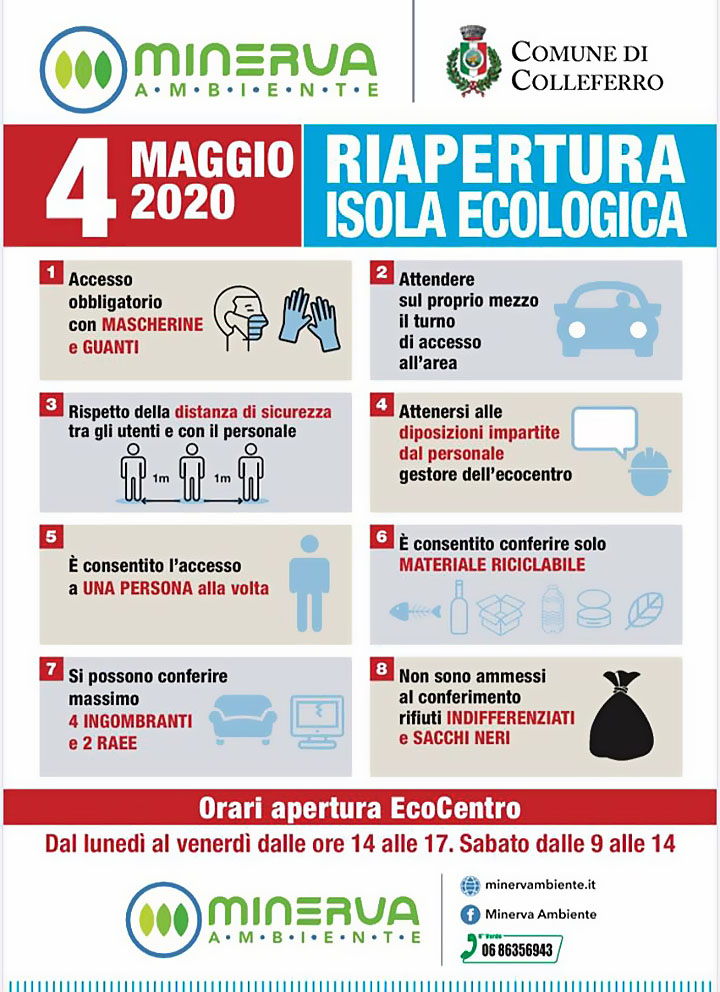 MINERVA
AMBIENTE

COMUNE DI
COLLEFERRO

4 MAGGIO 2020

RIAPERTURA
ISOLA ECOLOGICA

1 Accesso obbligatorio con MASCHERINE e GUANTI

2 Attendere sul proprio mezzo il turno di accesso all'area

3 Rispetto della distanza di sicurezza tra gli utenti e con il personale

1m 1m

4 Attenersi alle diposizioni impartite dal personale gestore dell'ecocentro

5 È consentito l'accesso a UNA PERSONA alla volta

6 È consentito conferire solo MATERIALE RICICLABILE

7 Si possono conferire massimo 4 INGOMBRANTI e 2 RAEE

8 Non sono ammessi al conferimento rifiuti INDIFFERENZIATI e SACCHI NERI

Orari apertura EcoCentro

Dal lunedì al venerdì dalle ore 14 alle 17. Sabato dalle 9 alle 14

MINERVA
AMBIENTE

minervambiente.it

Minerva Ambiente

N° Verde
06 86356943